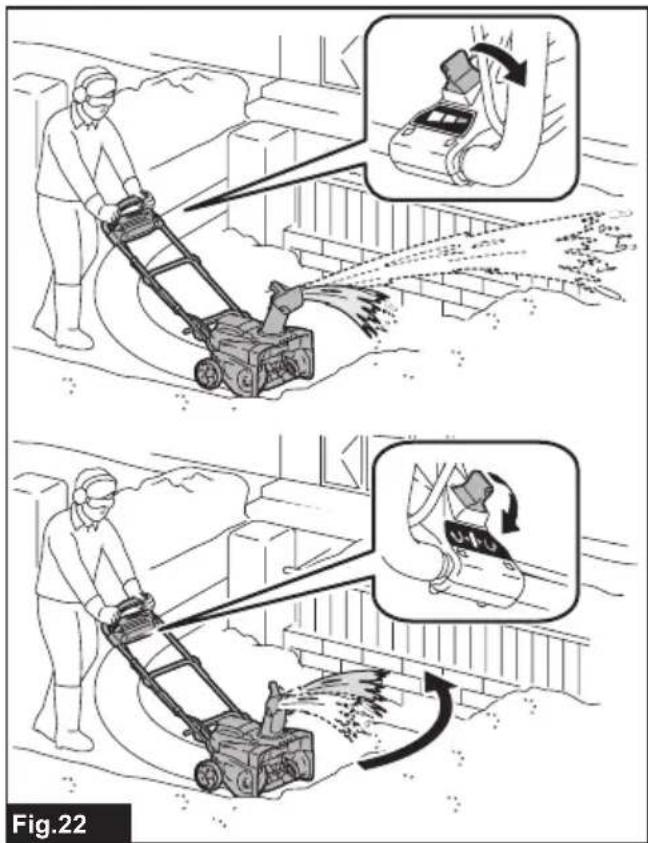 Fig.22