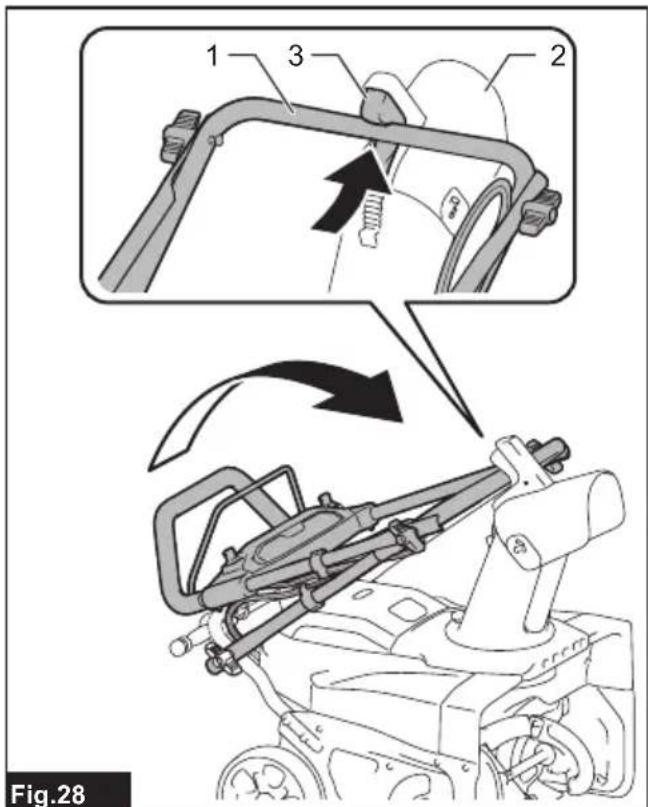 1
3
2
Fig.28