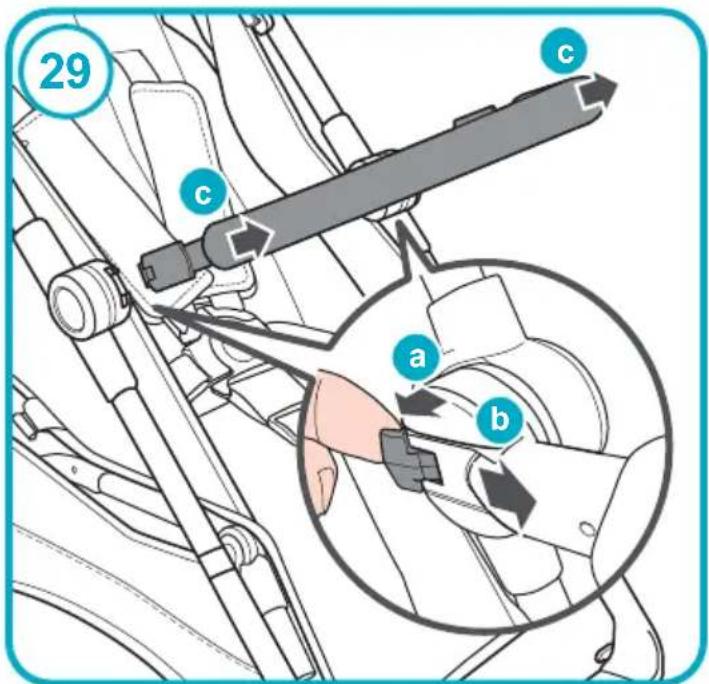 29

c

c

a

b