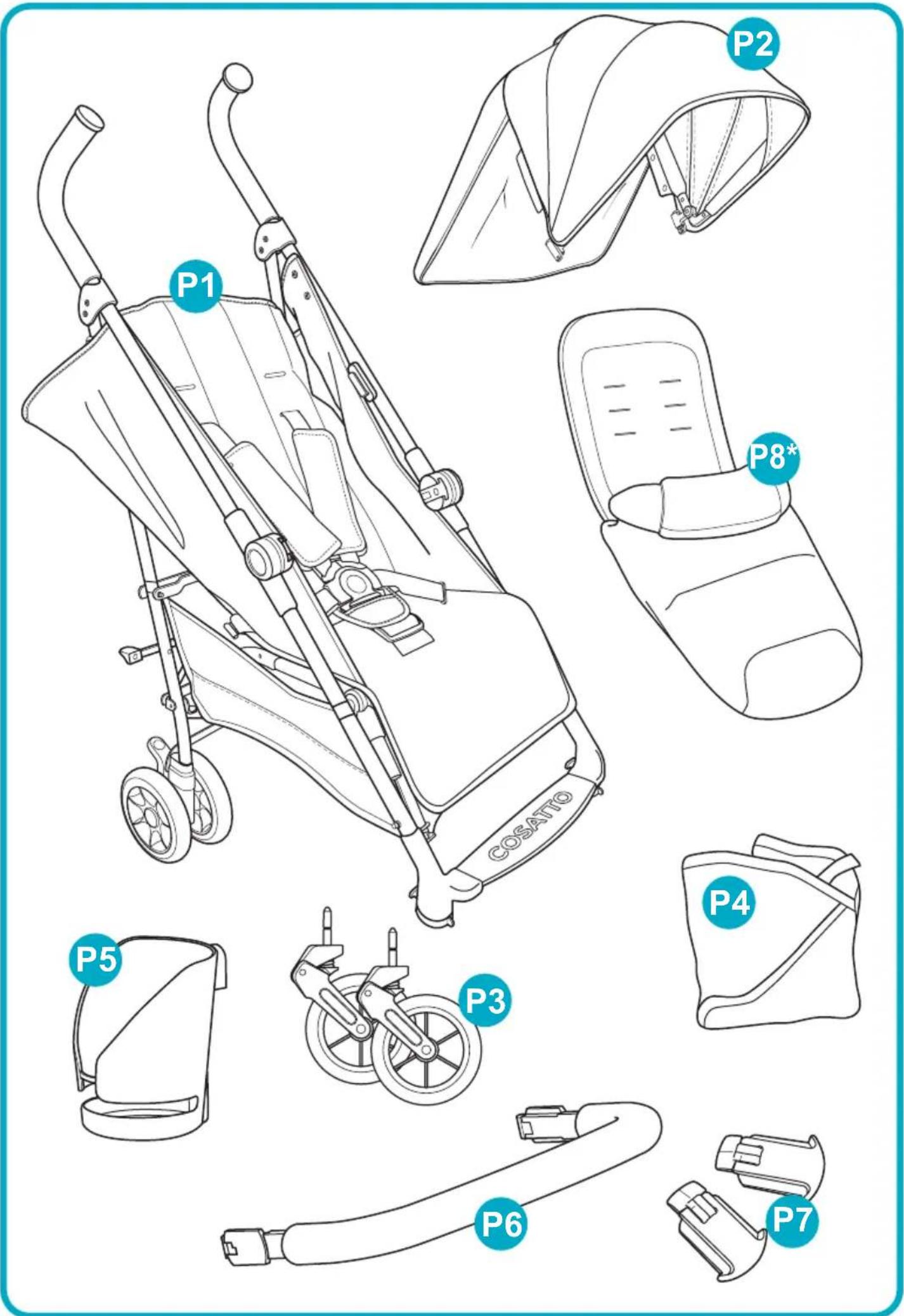 P2

P1

P8*

COSATTO

P4

P5

P3

P6

P7