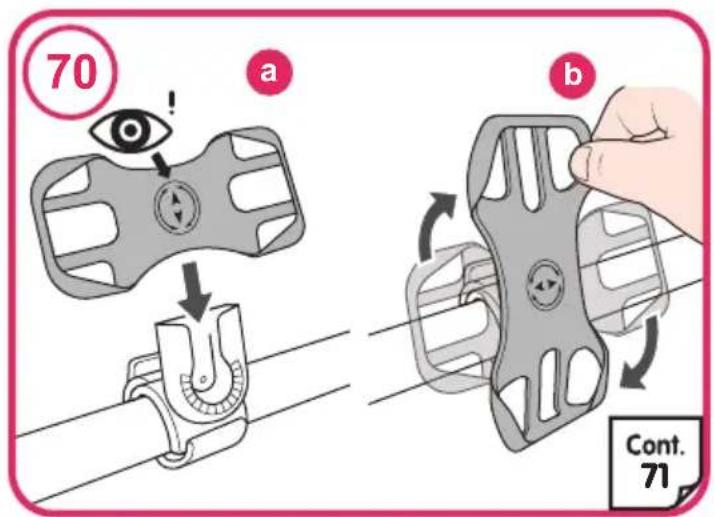 70

a

!

b

Cont.
71