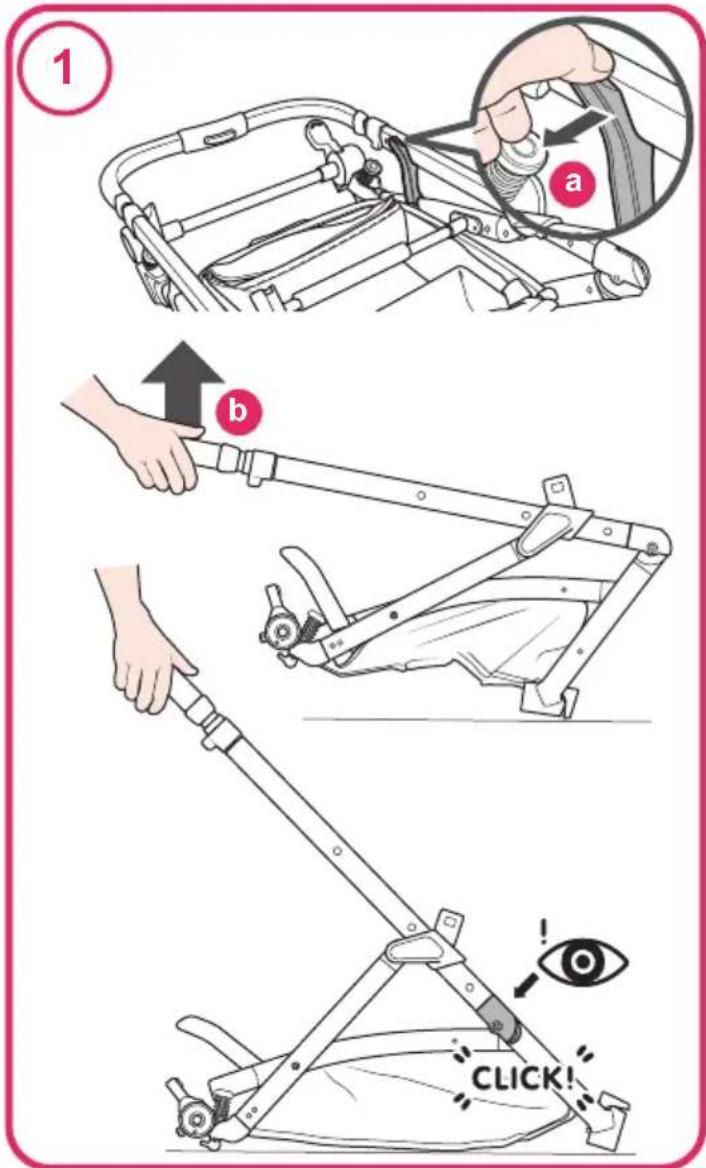 1

a

b

!

CLICK!