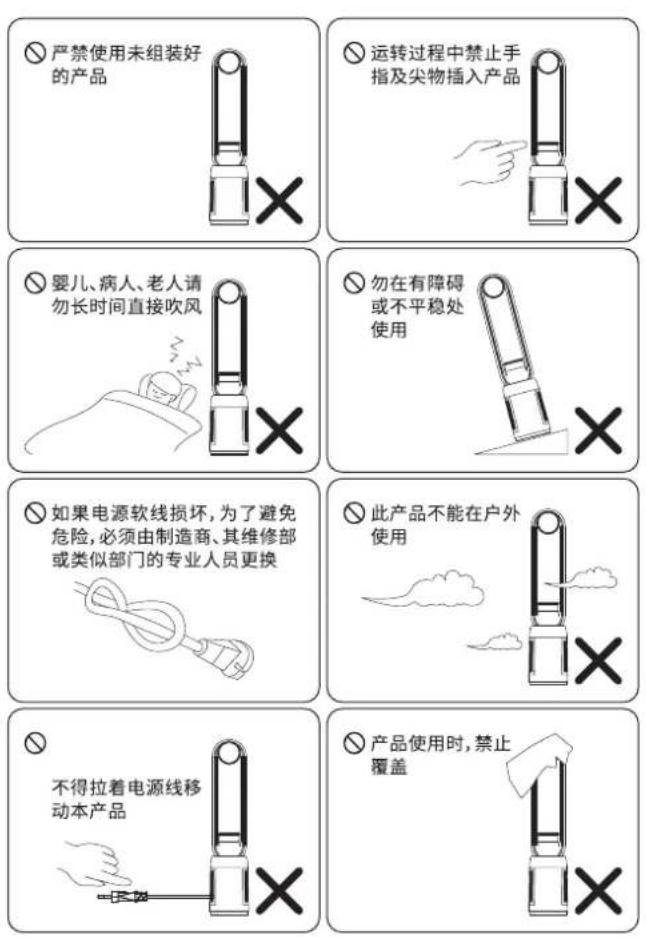 严禁使用未组装好的产品

运转过程中禁止手指及尖物插入产品

婴儿、病人、老人请勿长时间直接吹风

勿在有障碍或不平稳处使用

如果电源软线损坏，为了避免危险，必须由制造商、其维修部或类似部门的专业人员更换

此产品不能在户外使用

不得拉着电源线移动本产品

产品使用时，禁止覆盖