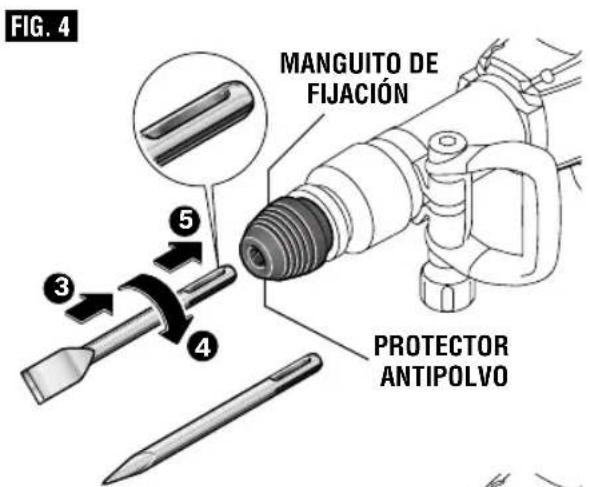 FIG. 4

MANGUITO DE FIJACIÓN

5

3

4

PROTECTOR ANTIPOLVO