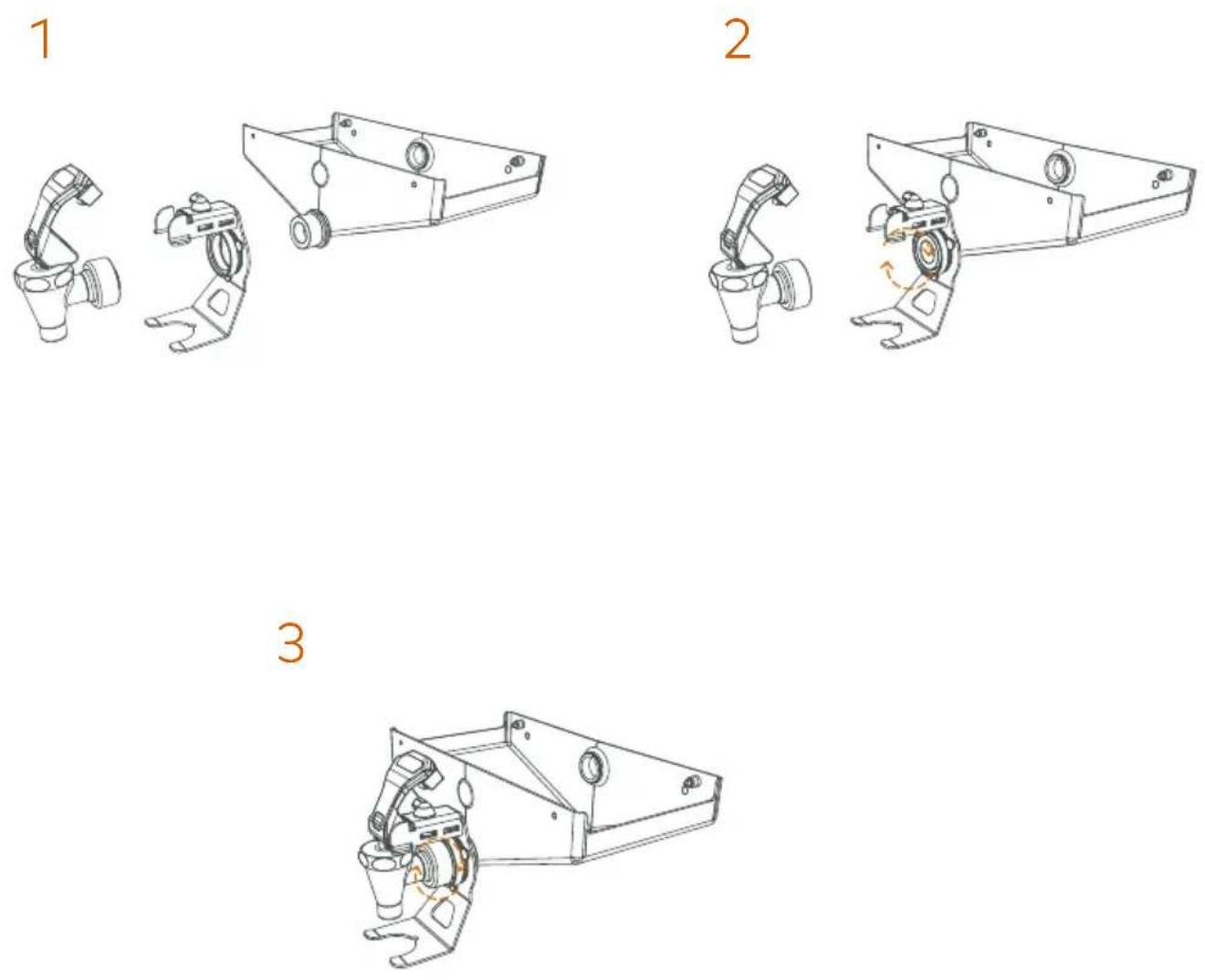 1

2

3