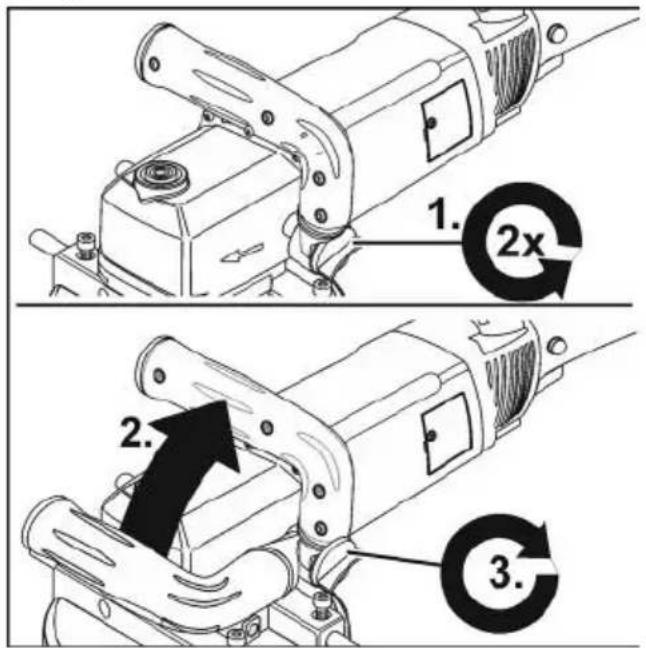 1.
2x
2.
3.