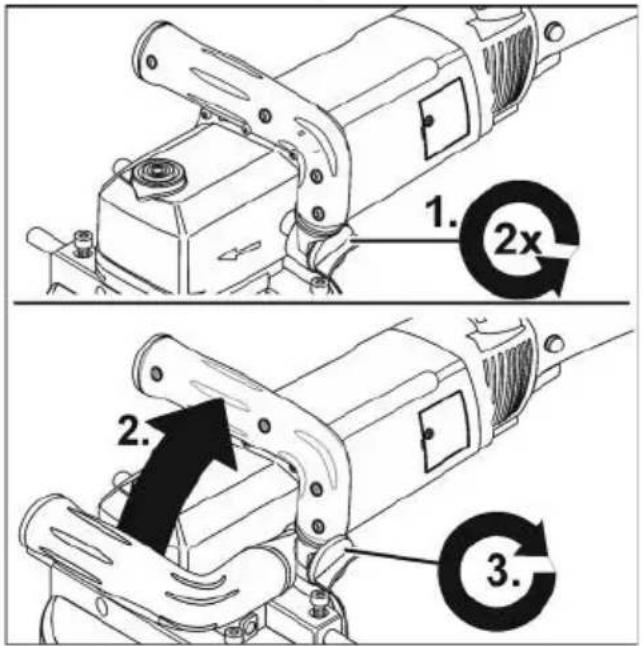 1.
2x
2.
3.