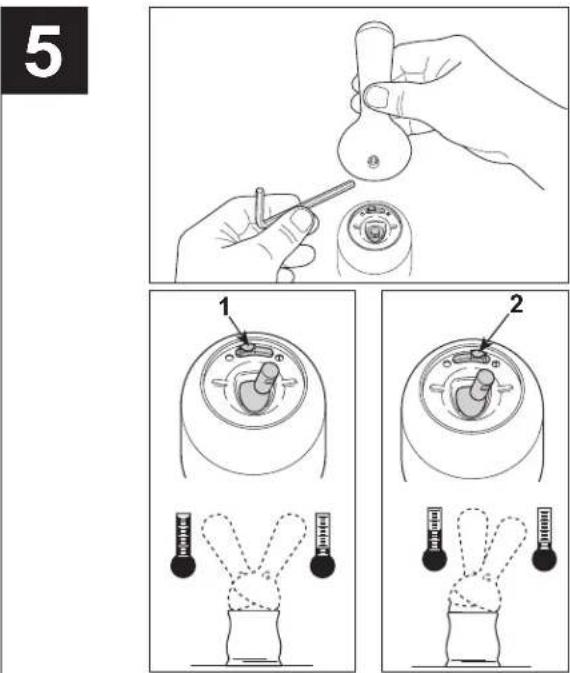 5

1

2