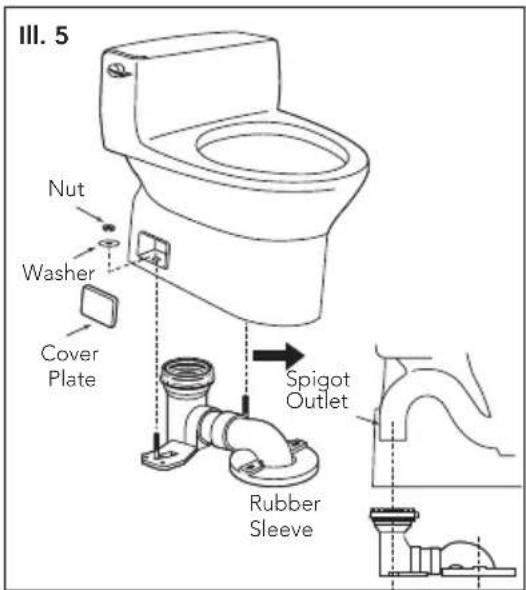 Ill. 5

Nut

Washer

Cover Plate

Spigot Outlet

Rubber Sleeve