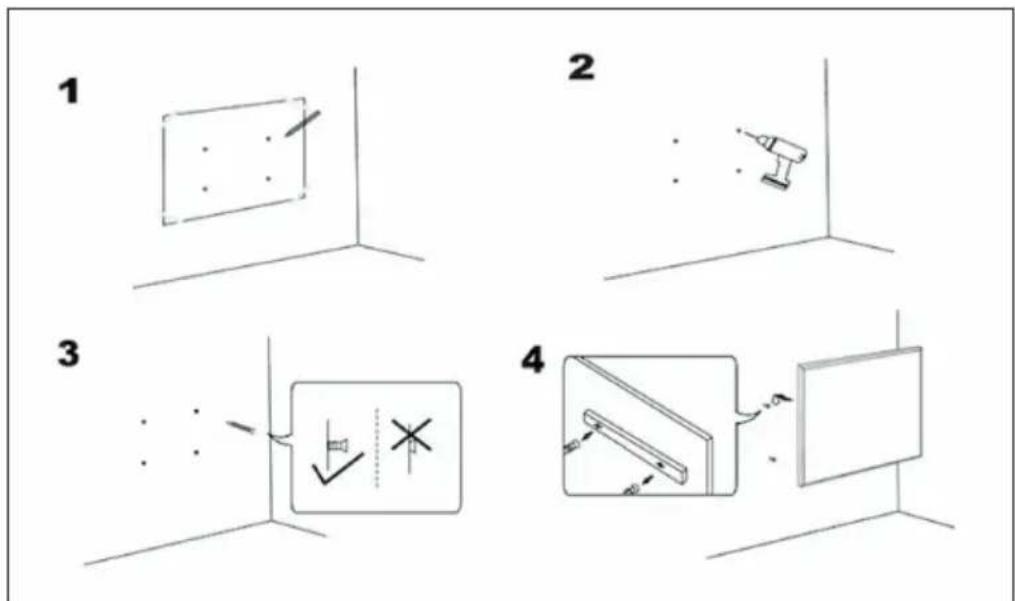 1

2

3

4