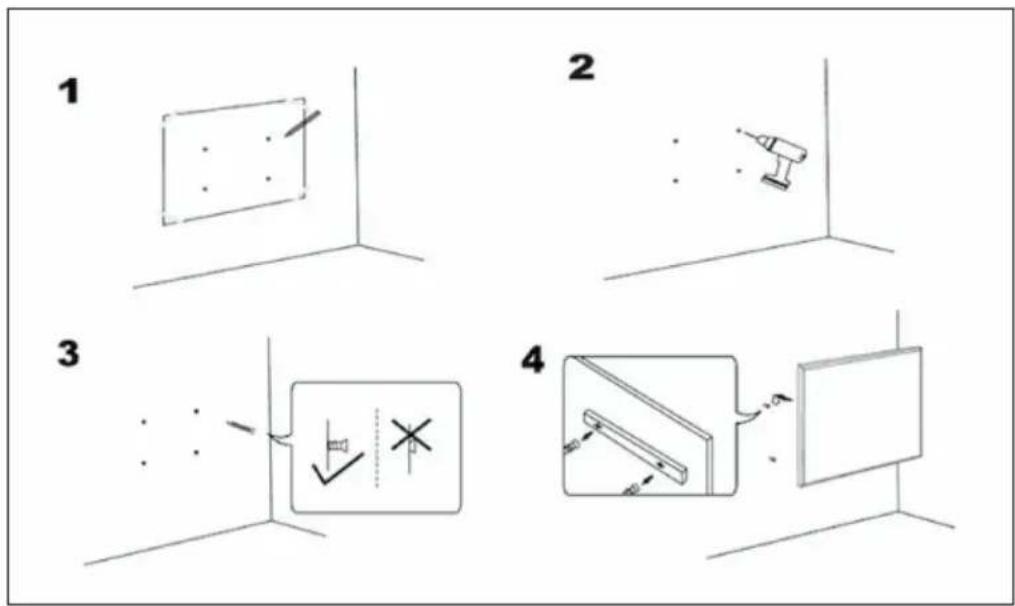 1

2

3

4