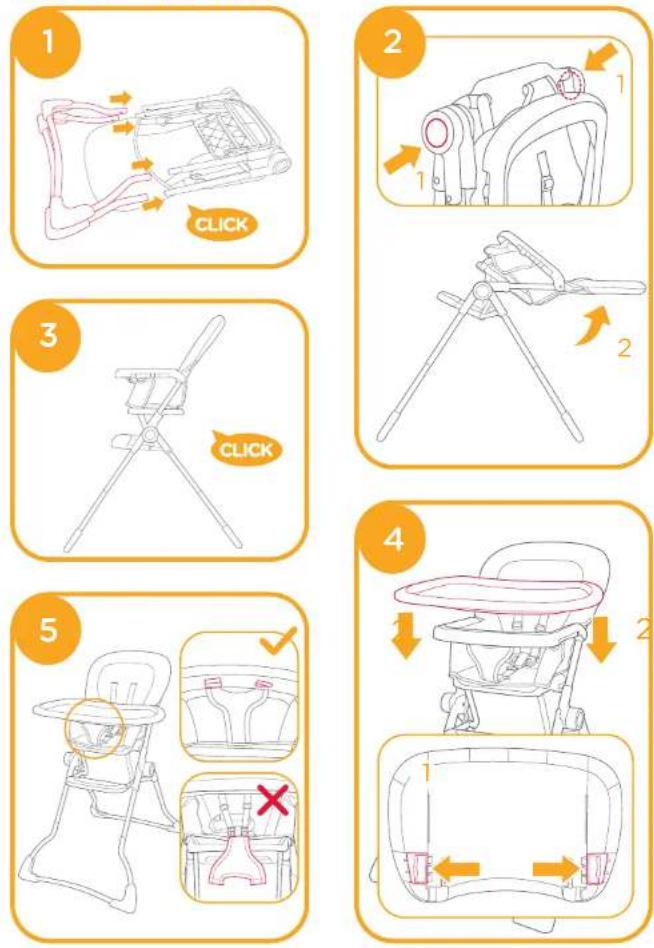 1

CLICK

2

1

1

2

3

CLICK

4

1

2

1

5