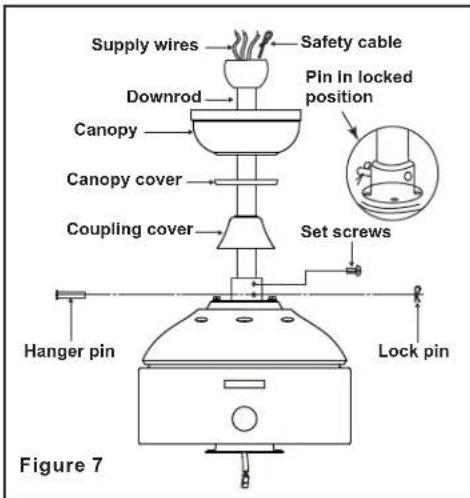 Supply wires
Safety cable
Pin in locked position
Downrod
Canopy
Canopy cover
Coupling cover
Set screws
Hanger pin
Lock pin
Figure 7