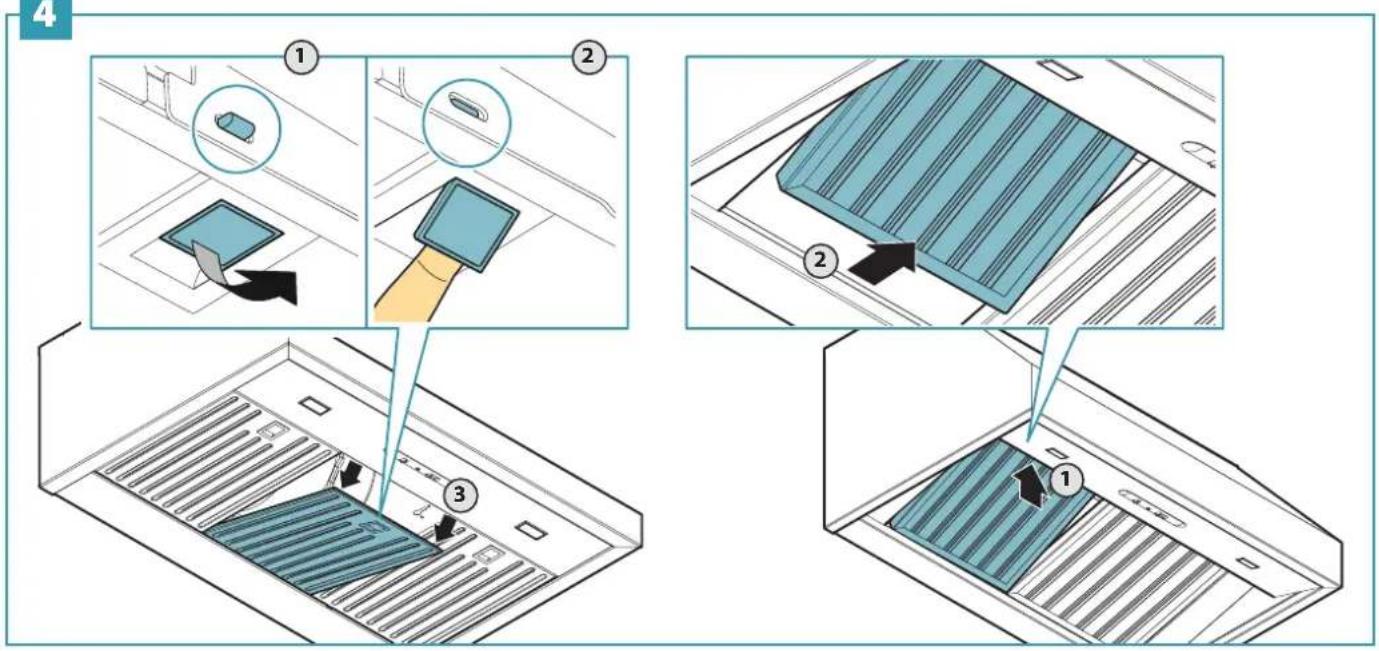 4
1
2
3
2
1