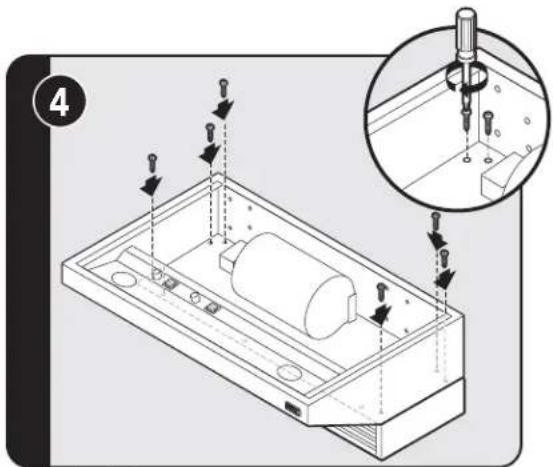 4