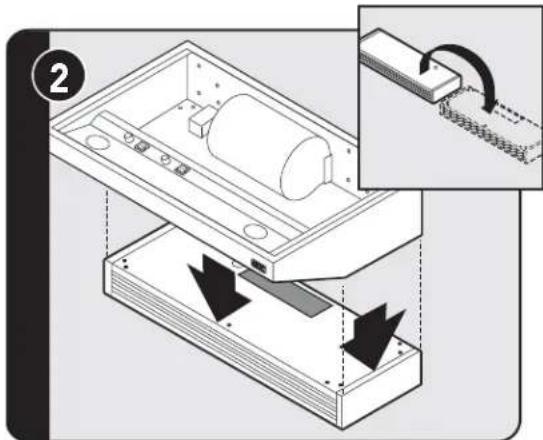 2