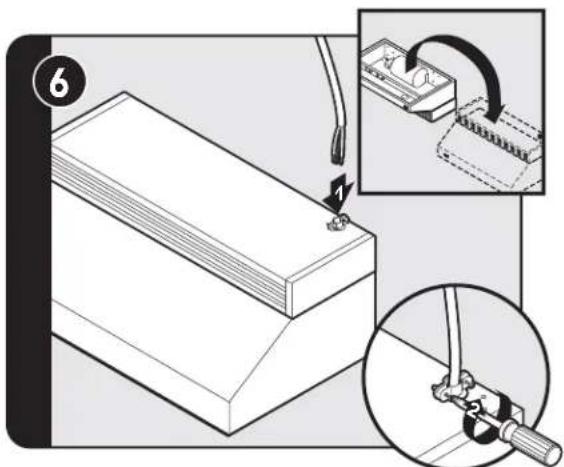 6

1

2