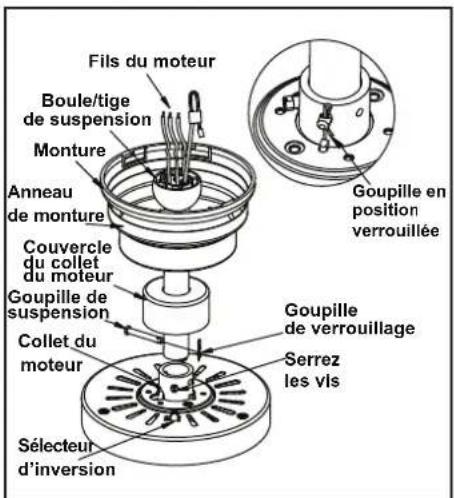 Fils du moteur

Boule/tige de suspension

Monture

Anneau de monture

Couvercle du collet du moteur

Goupille de suspension

Collet du moteur

Sélecteur d'inversion

Goupille en position verrouillée

Goupille de verrouillage

Serrez les vis