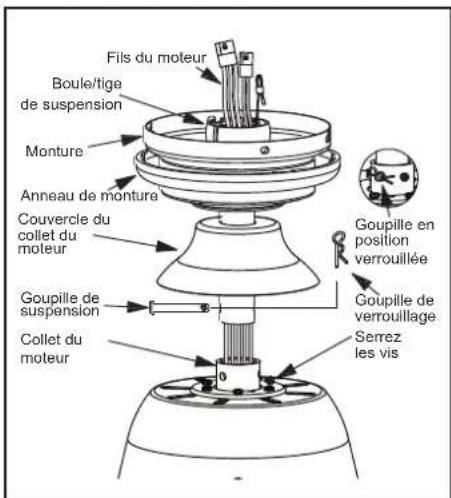 Fils du moteur

Boule/tige de suspension

Monture

Anneau de monture

Couvercle du collet du moteur

Goupille en position verrouillée

Goupille de suspension

Goupille de verrouillage

Collet du moteur

Serrez les vis