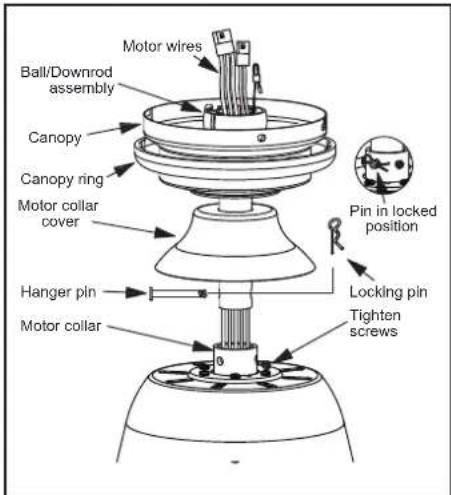 Motor wires
Ball/Downrod assembly
Canopy
Canopy ring
Motor collar cover
Pin in locked position
Hanger pin
Locking pin
Motor collar
Tighten screws