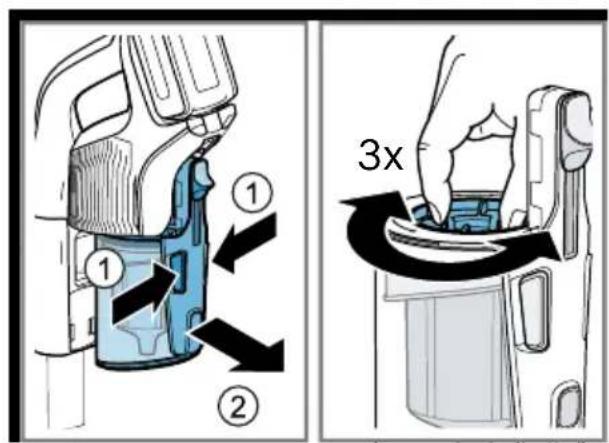 1
1
2
3x