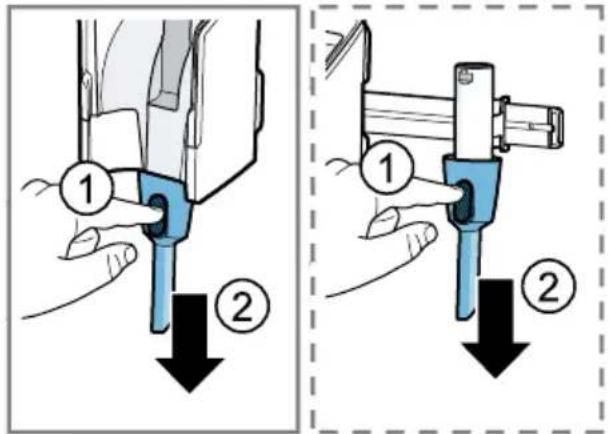 1
2
1
2