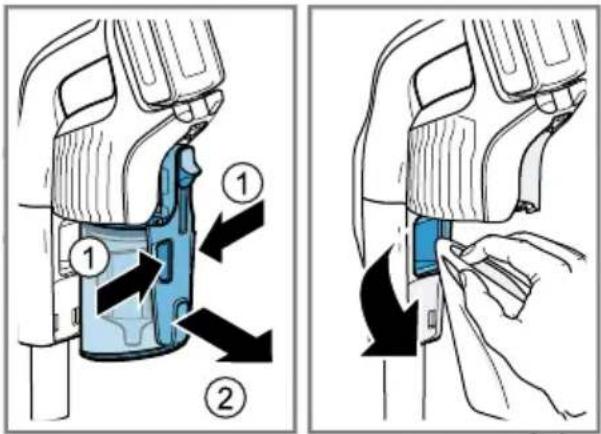 1
1
2