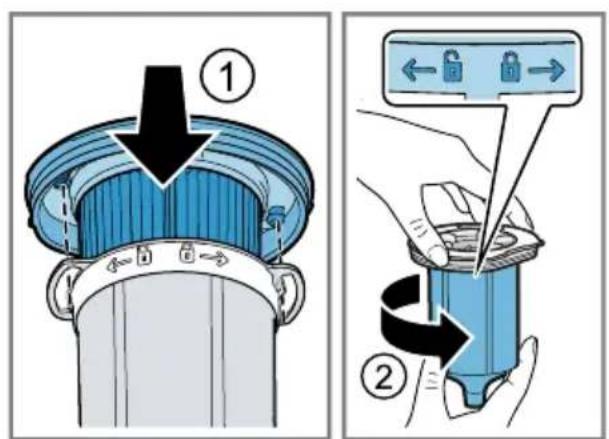 1

2