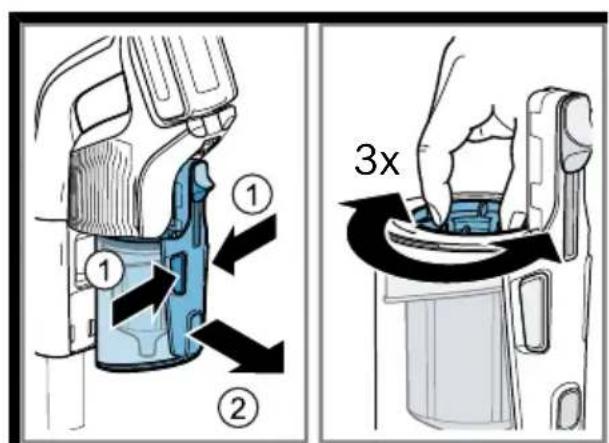 1
1
2

3x