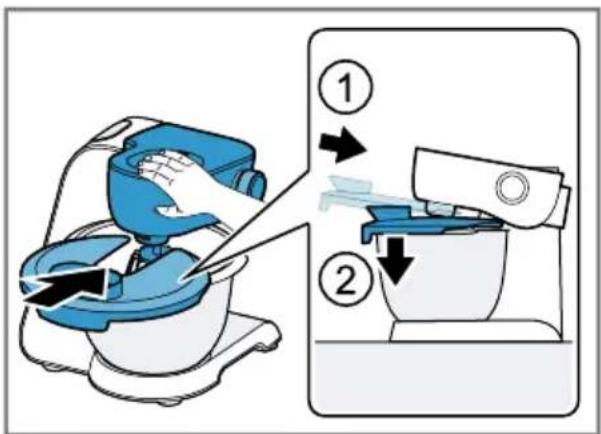 1
2