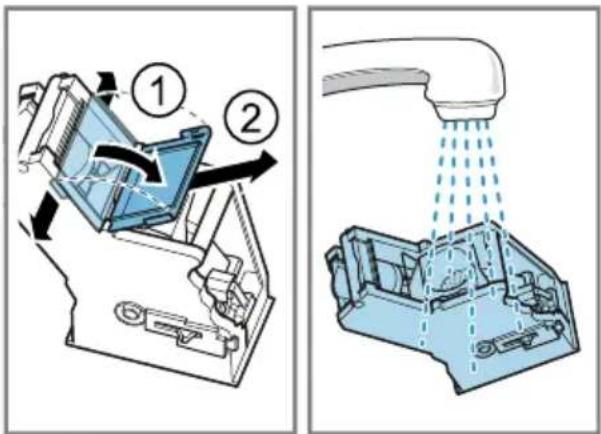 1
2