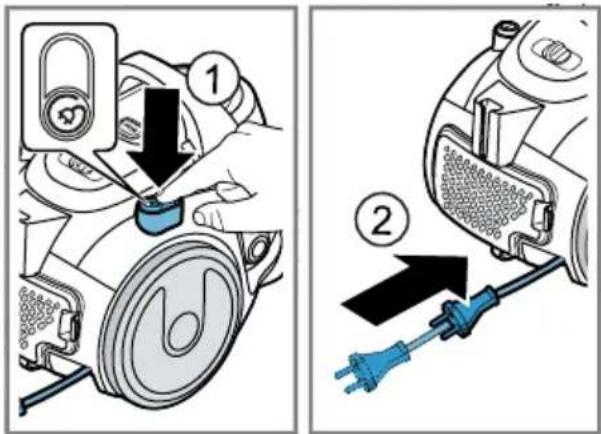 1

2