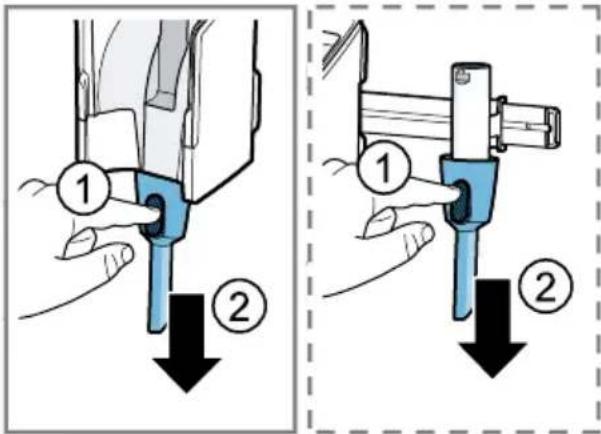 1
2
1
2