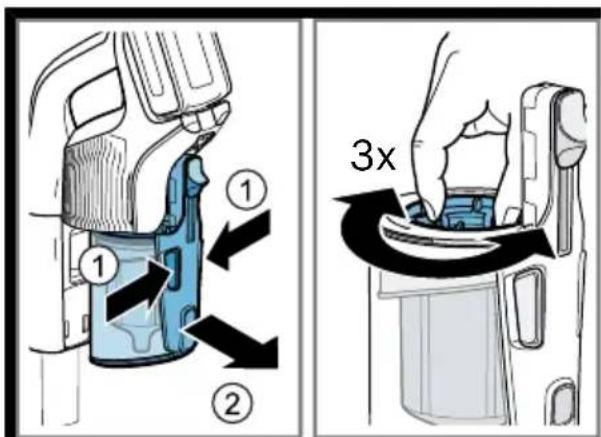 1
1
2
3x