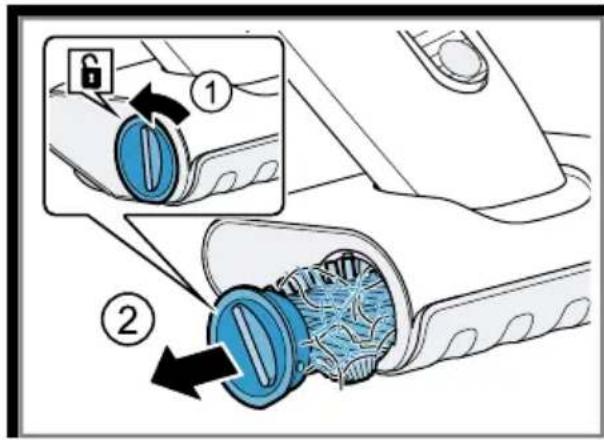 1
2