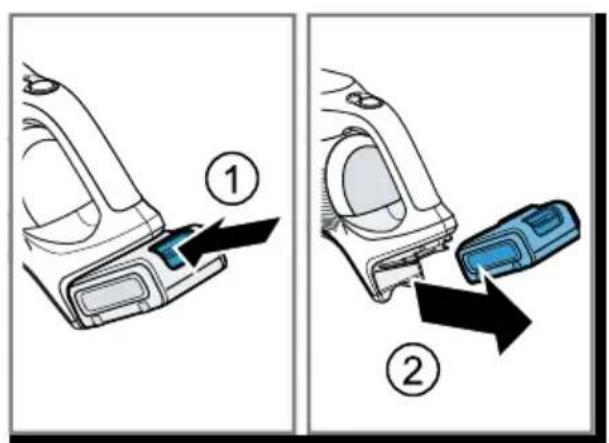 1

2