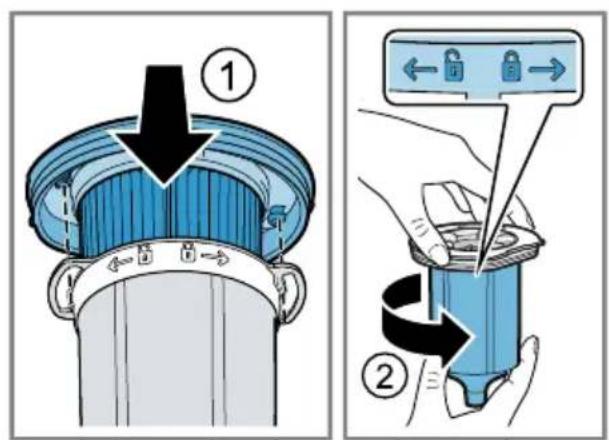 1

2