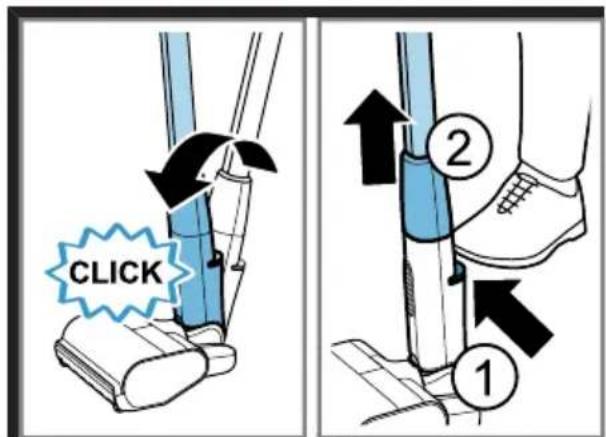 CLICK

2

1