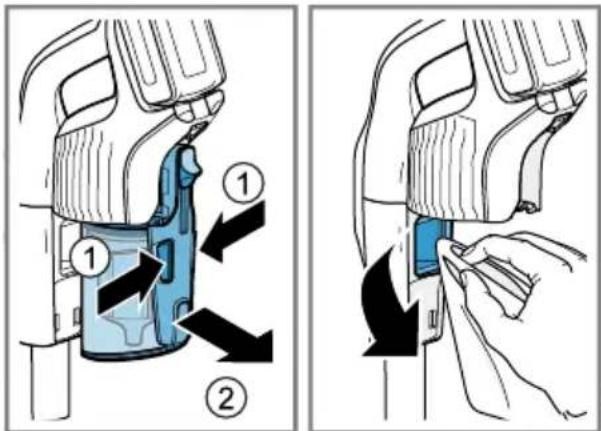 1
1
2