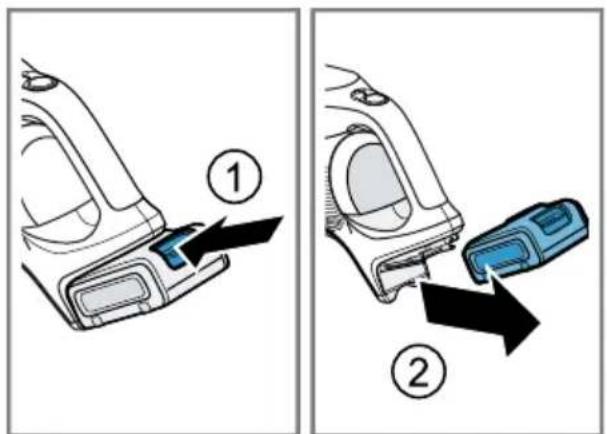 ①

②