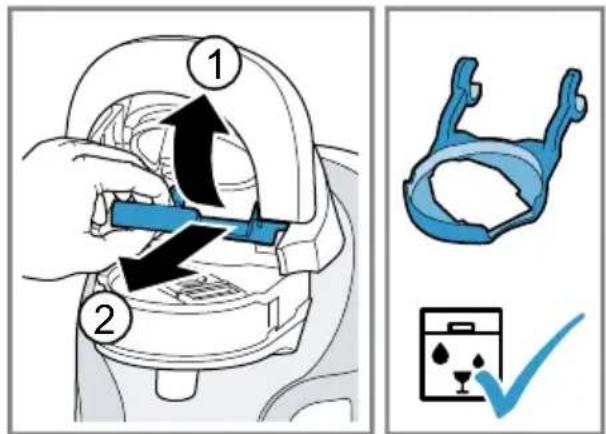 1
2