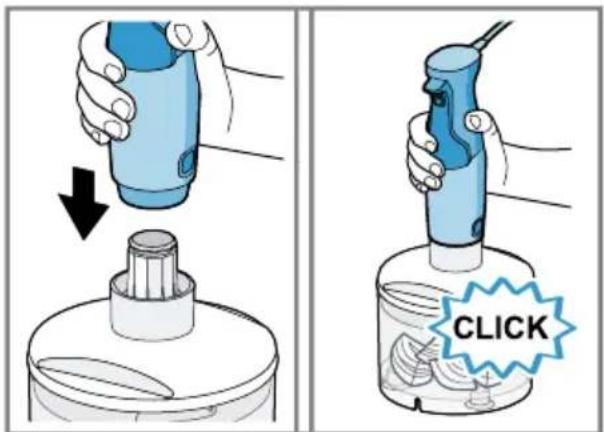 CLICK