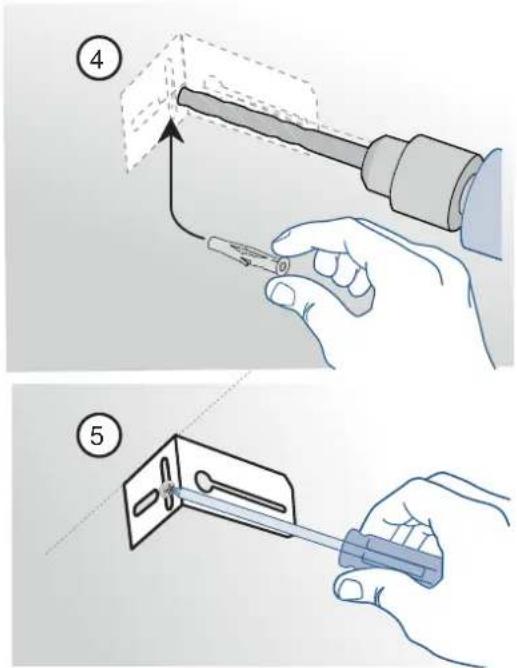 4

5