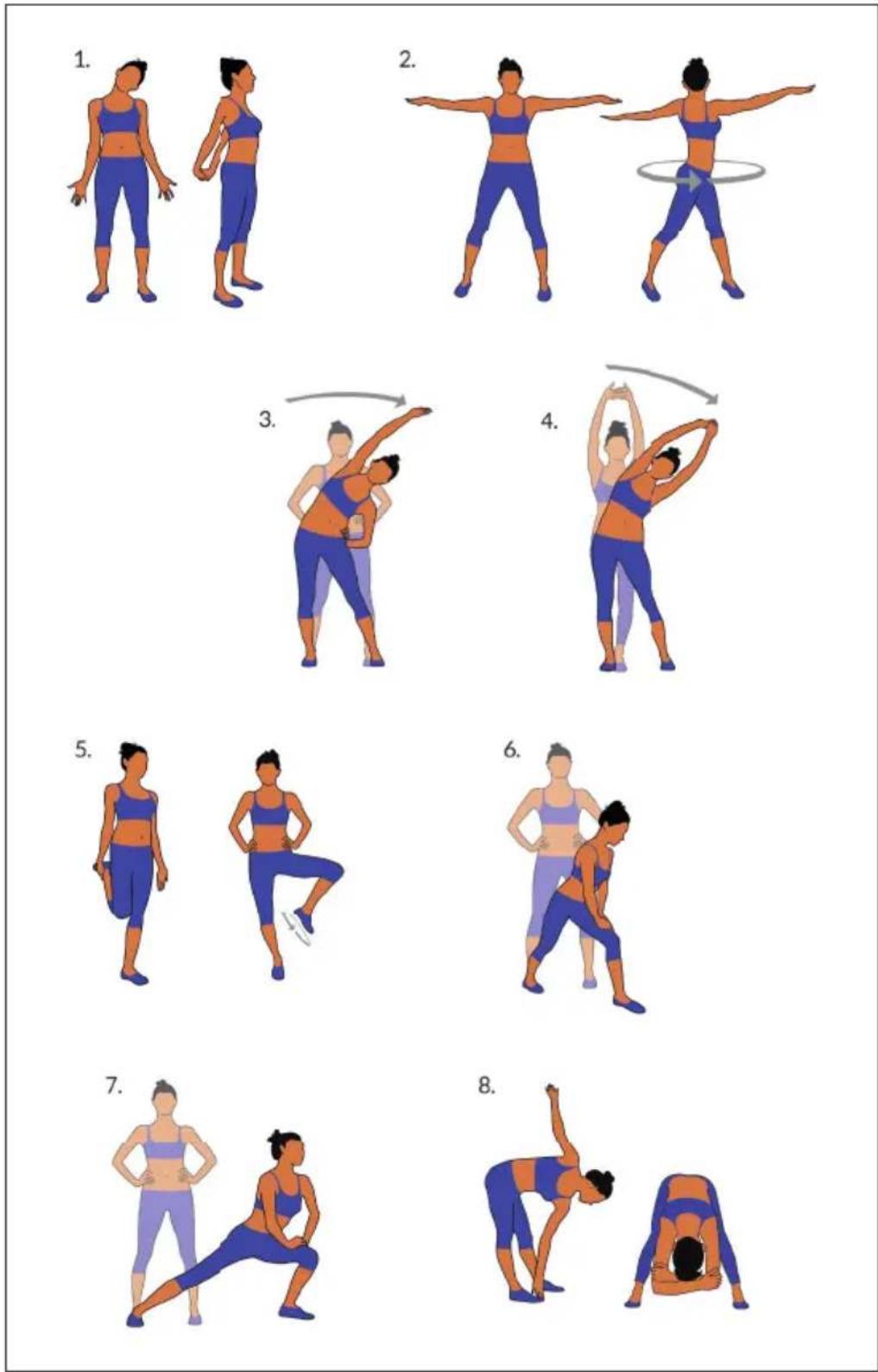 1.

2.

3.

4.

5.

6.

7.

8.