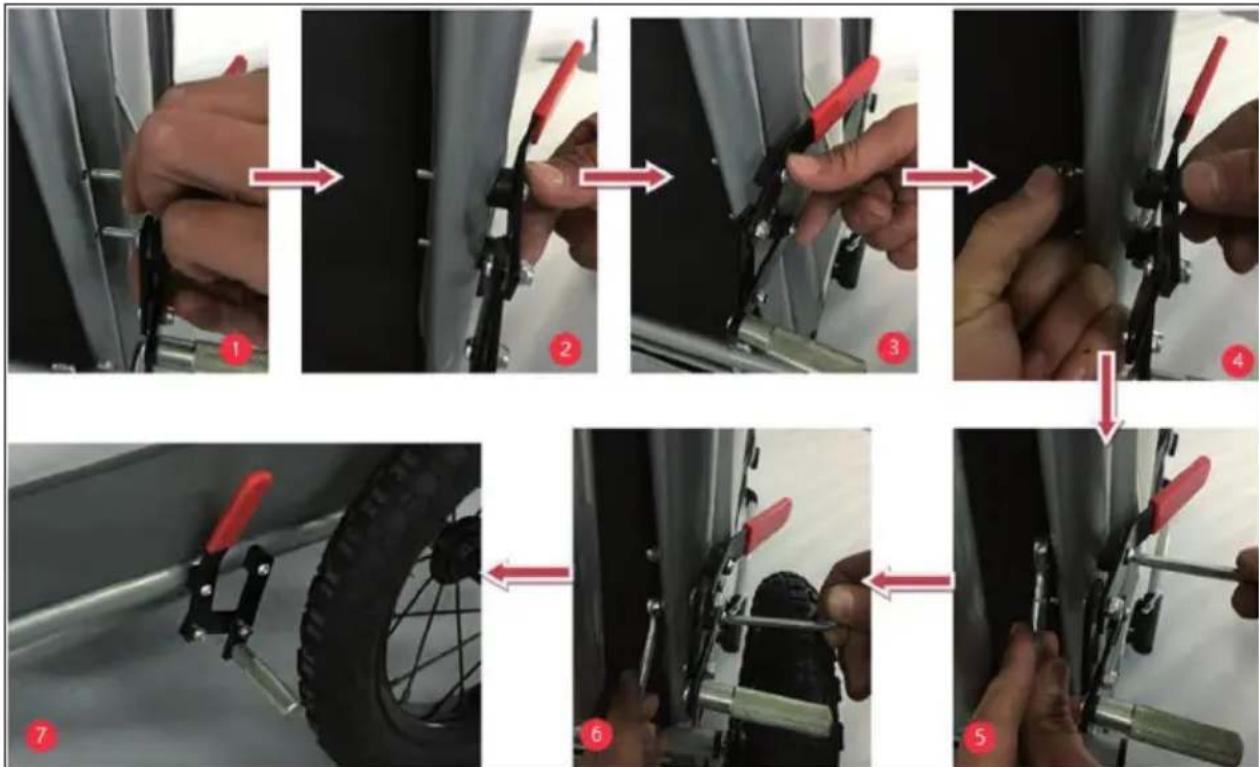 1

2

3

4

5

6

7