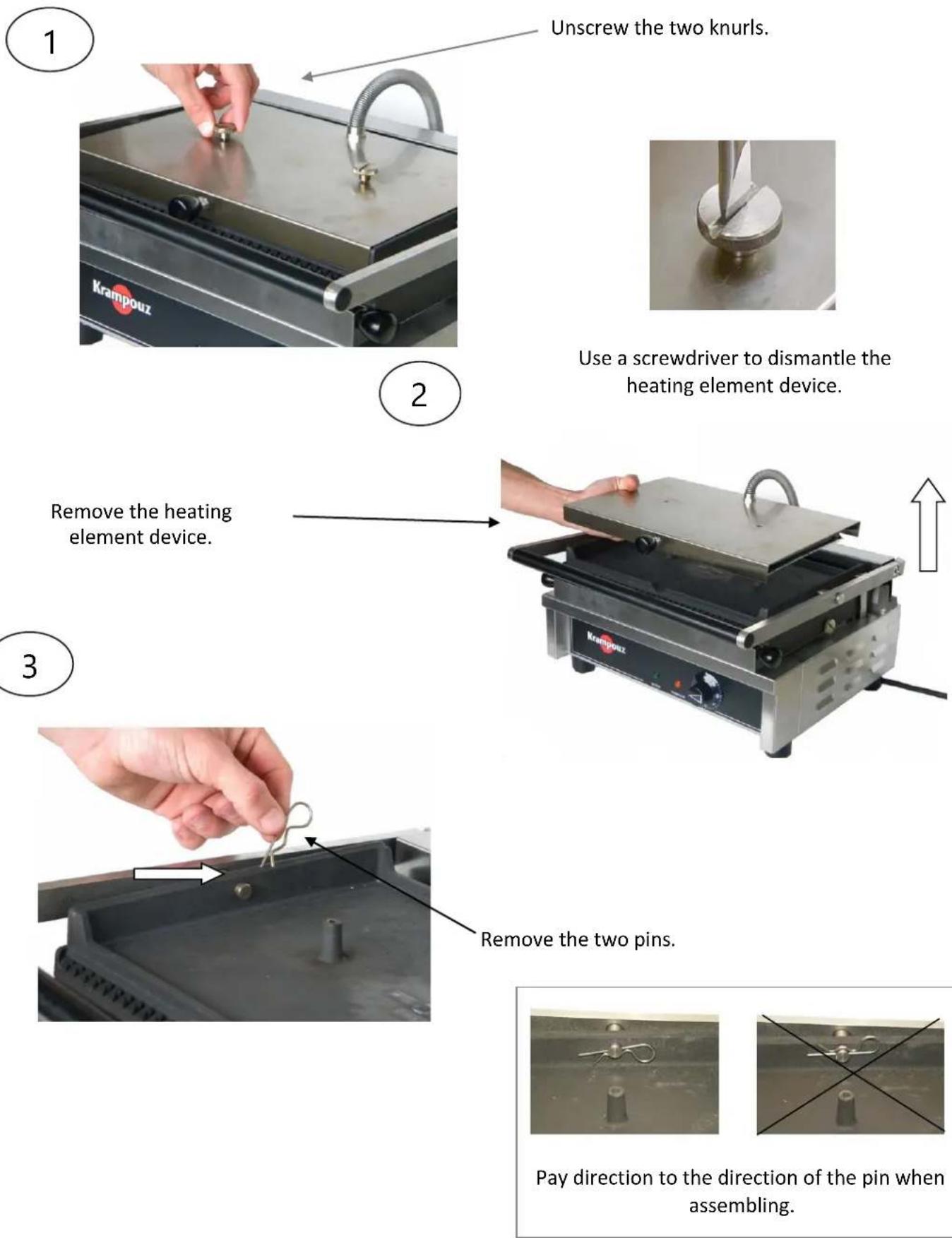 1

Unscrew the two knurls.

Krampouz

Use a screwdriver to dismantle the heating element device.

2

Remove the heating element device.

Krampouz

3

Remove the two pins.

Pay direction to the direction of the pin when assembling.