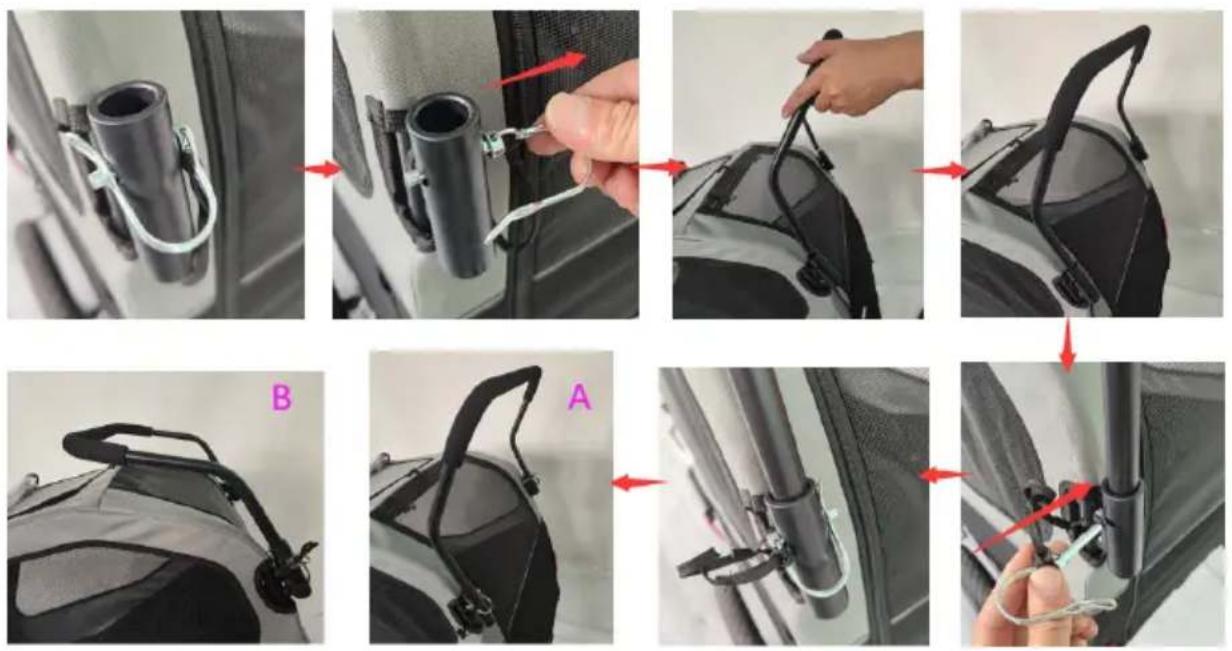 B

A