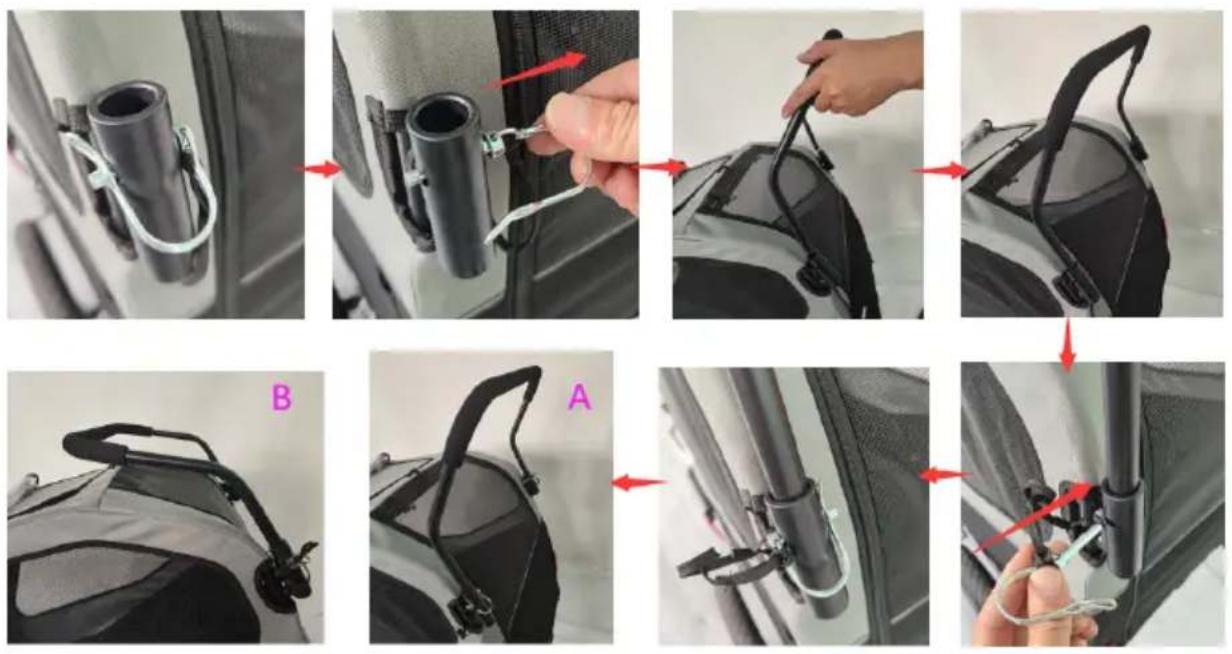 B

A