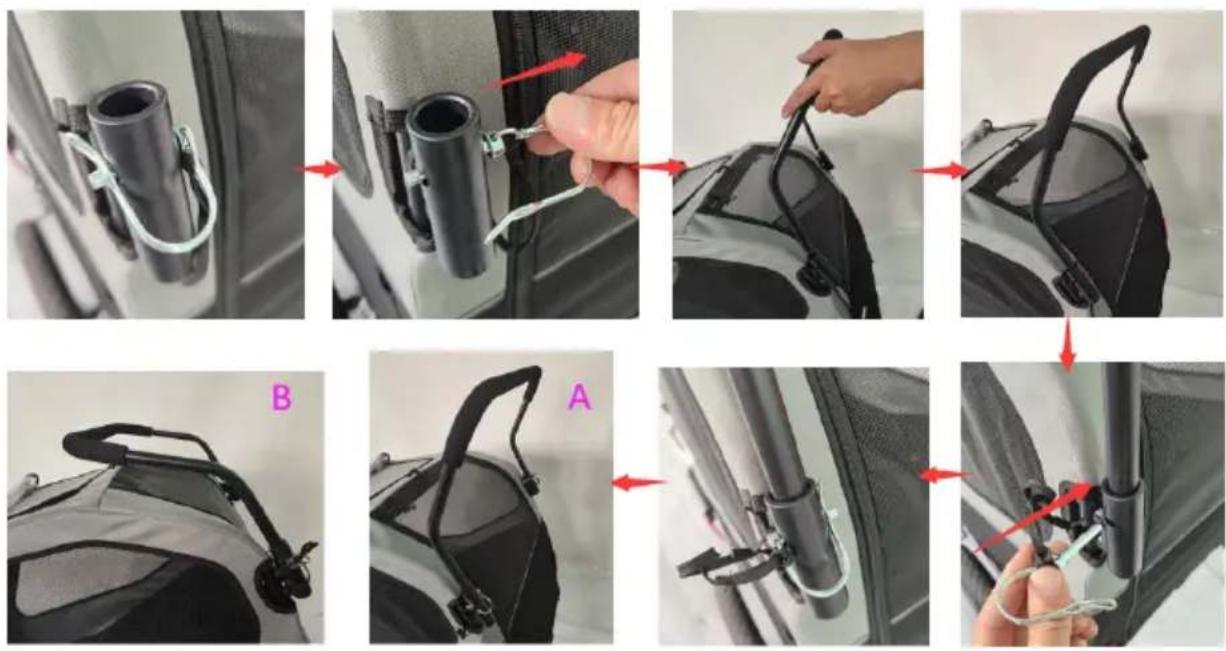 B

A