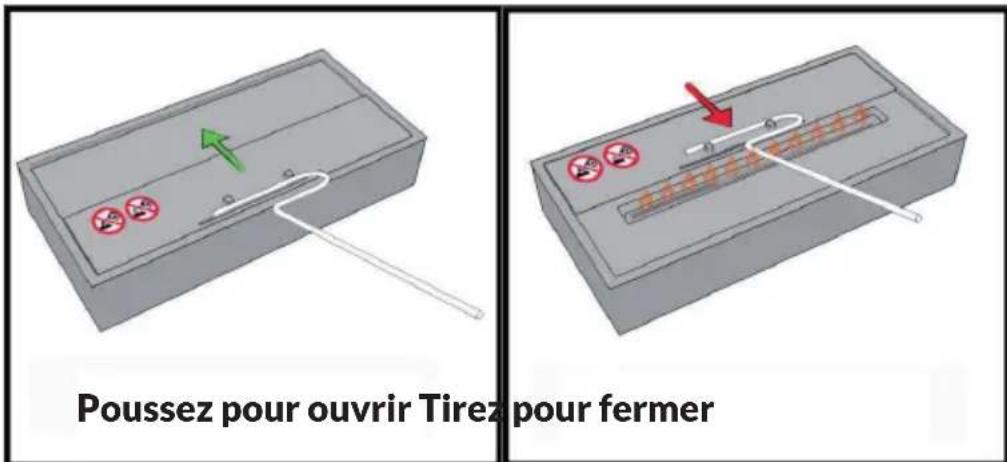 Poussez pour ouvrir Tirez pour fermer